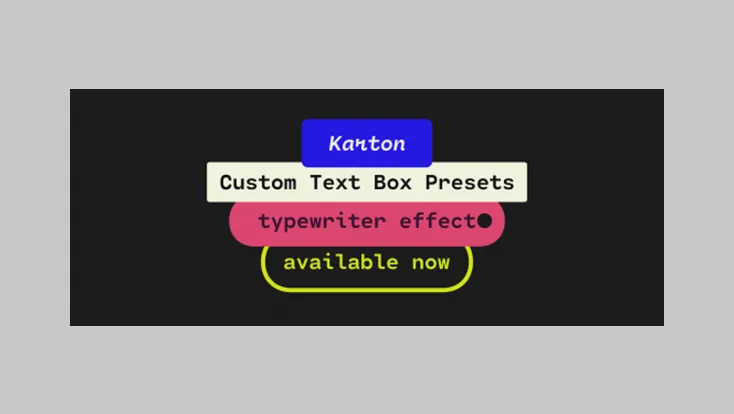 Karton

Custom Text Box Presets

typewriter effect

available now